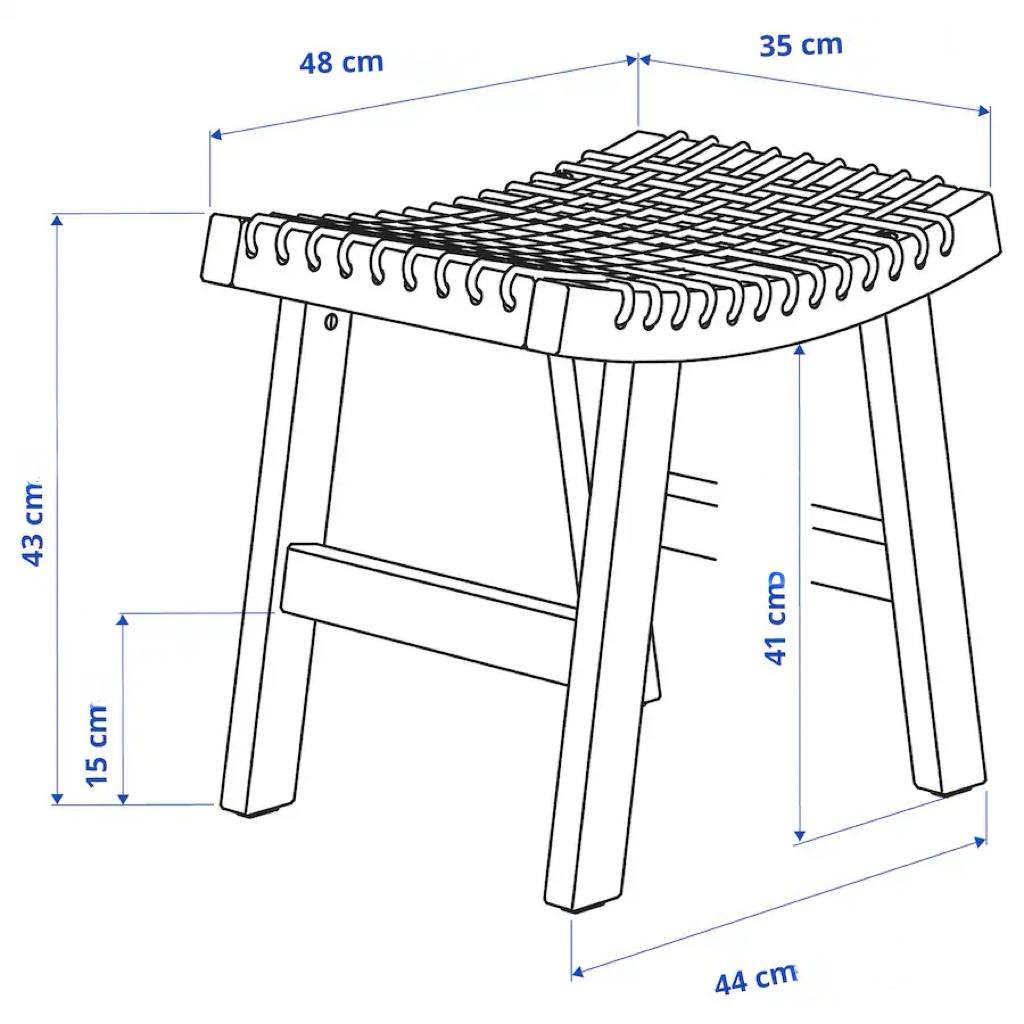 48 cm
35 cm
43 cm
41 cm
15 cm
44 cm